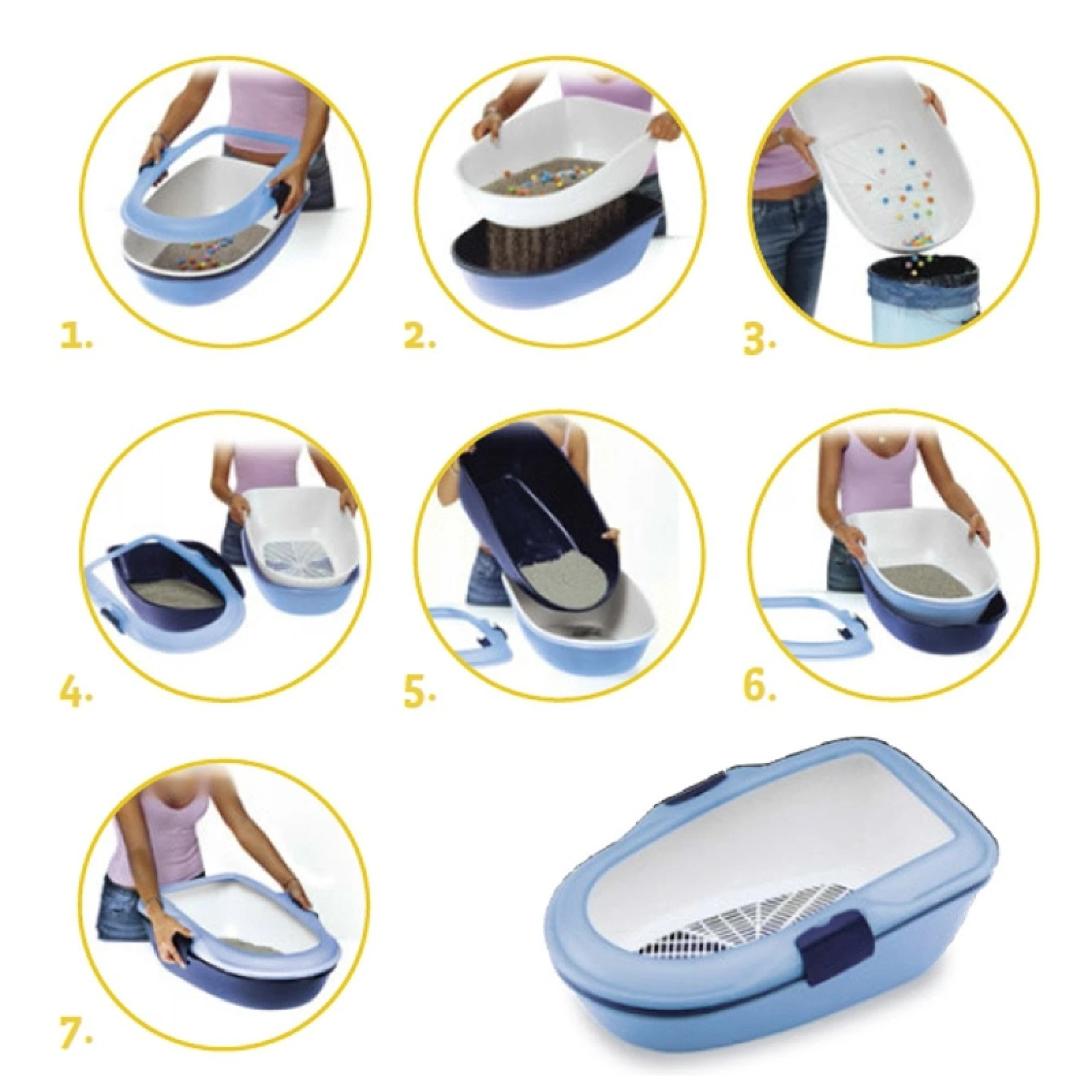 1.

2.

3.

4.

5.

6.

7.