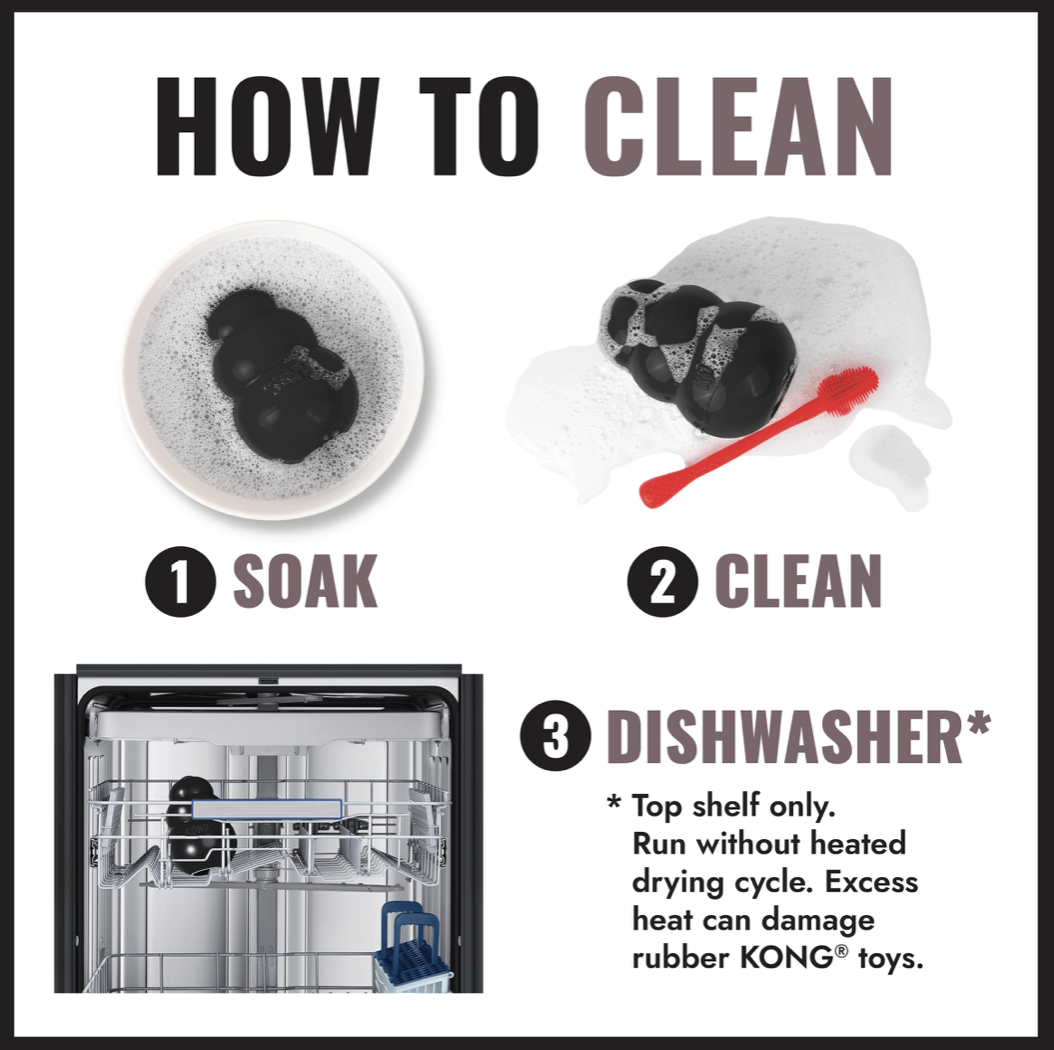 HOW TO CLEAN

1 SOAK

2 CLEAN

3 DISHWASHER*

* Top shelf only. Run without heated drying cycle. Excess heat can damage rubber KONG® toys.